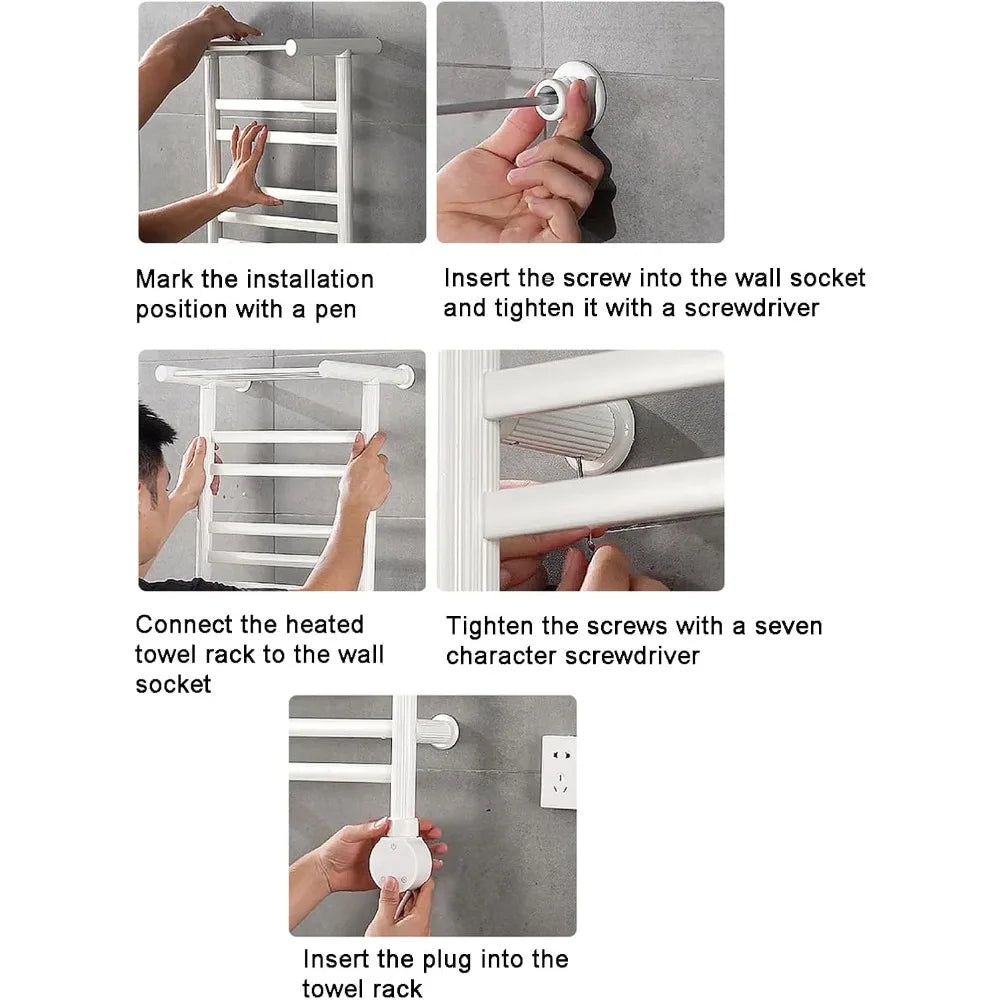 Mark the installation position with a pen

Insert the screw into the wall socket and tighten it with a screwdriver

Connect the heated towel rack to the wall socket

Tighten the screws with a seven character screwdriver

Insert the plug into the towel rack